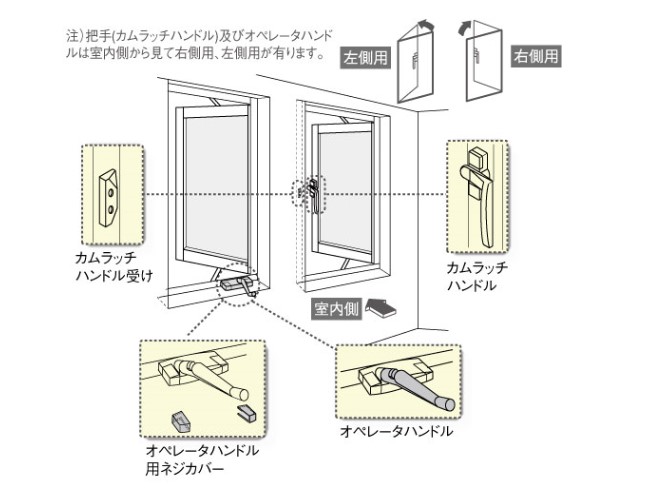 注）把手(カムラッチハンドル)及びオペレータハンドルは室内側から見て右側用、左側用が有ります。

左側用

右側用

カムラッチ
ハンドル受け

カムラッチ
ハンドル

室内側

オペレータハンドル
用ネジカバー

オペレータハンドル